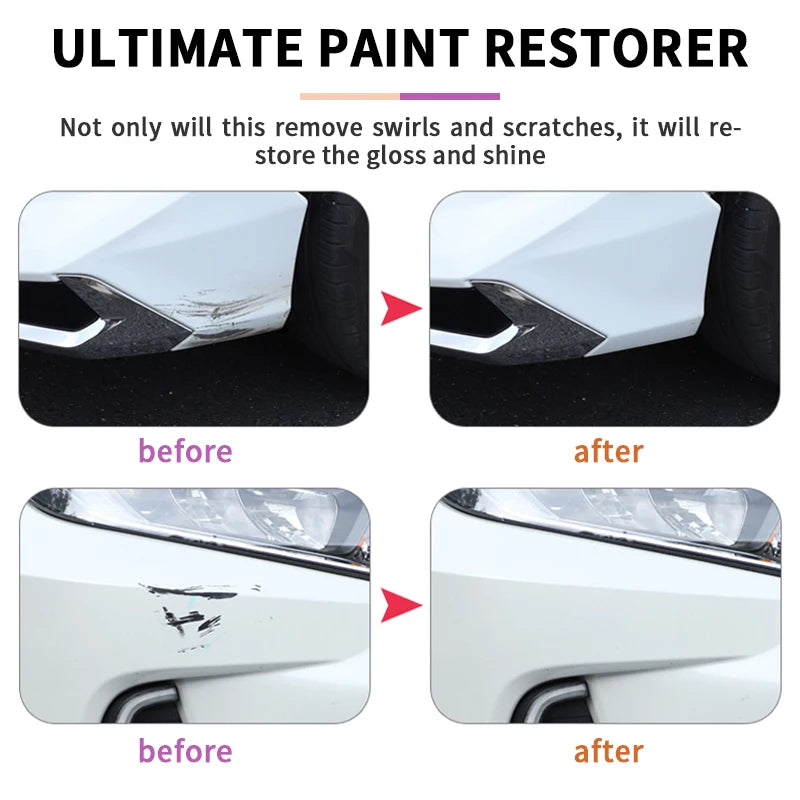 ULTIMATE PAINT RESTORER

Not only will this remove swirls and scratches, it will restore the gloss and shine

before

after

before

after